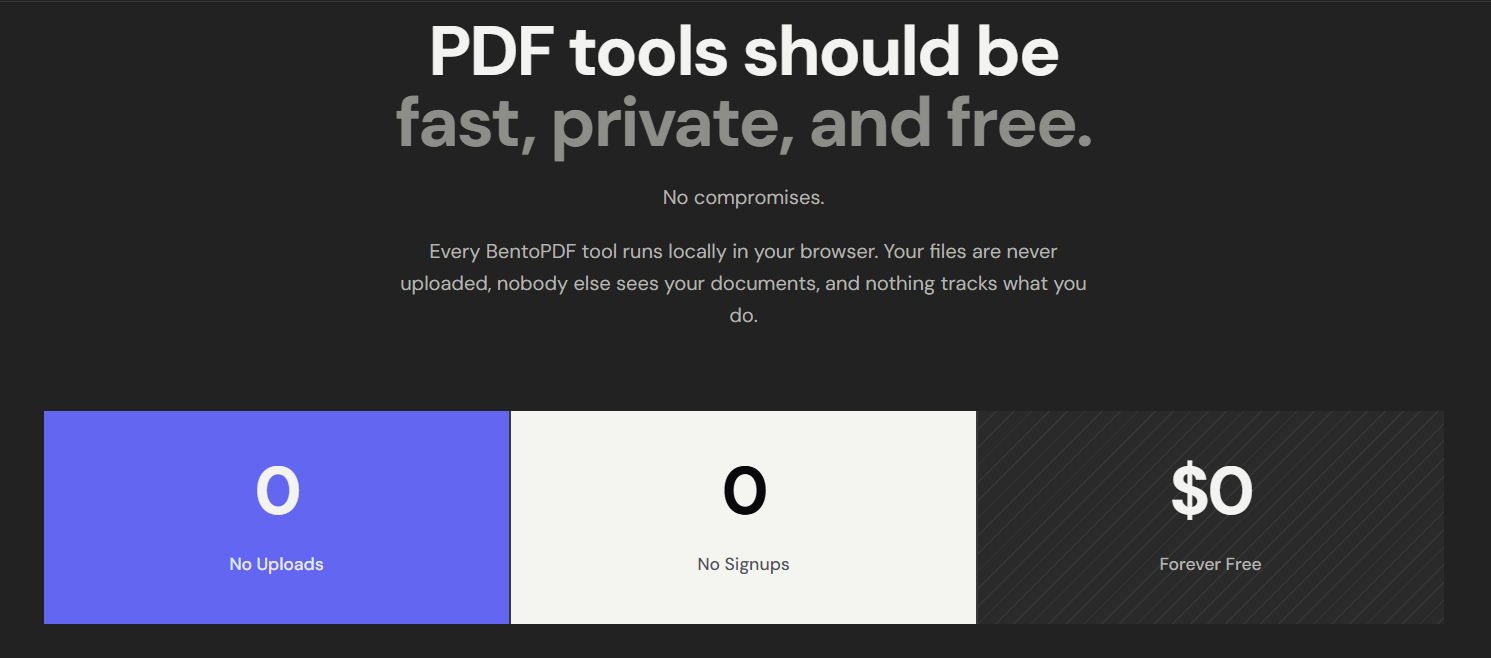 PDF tools should be
fast, private, and free.

No compromises.

Every BentoPDF tool runs locally in your browser. Your files are never uploaded, nobody else sees your documents, and nothing tracks what you do.

0

No Uploads

0

No Signups

$0

Forever Free